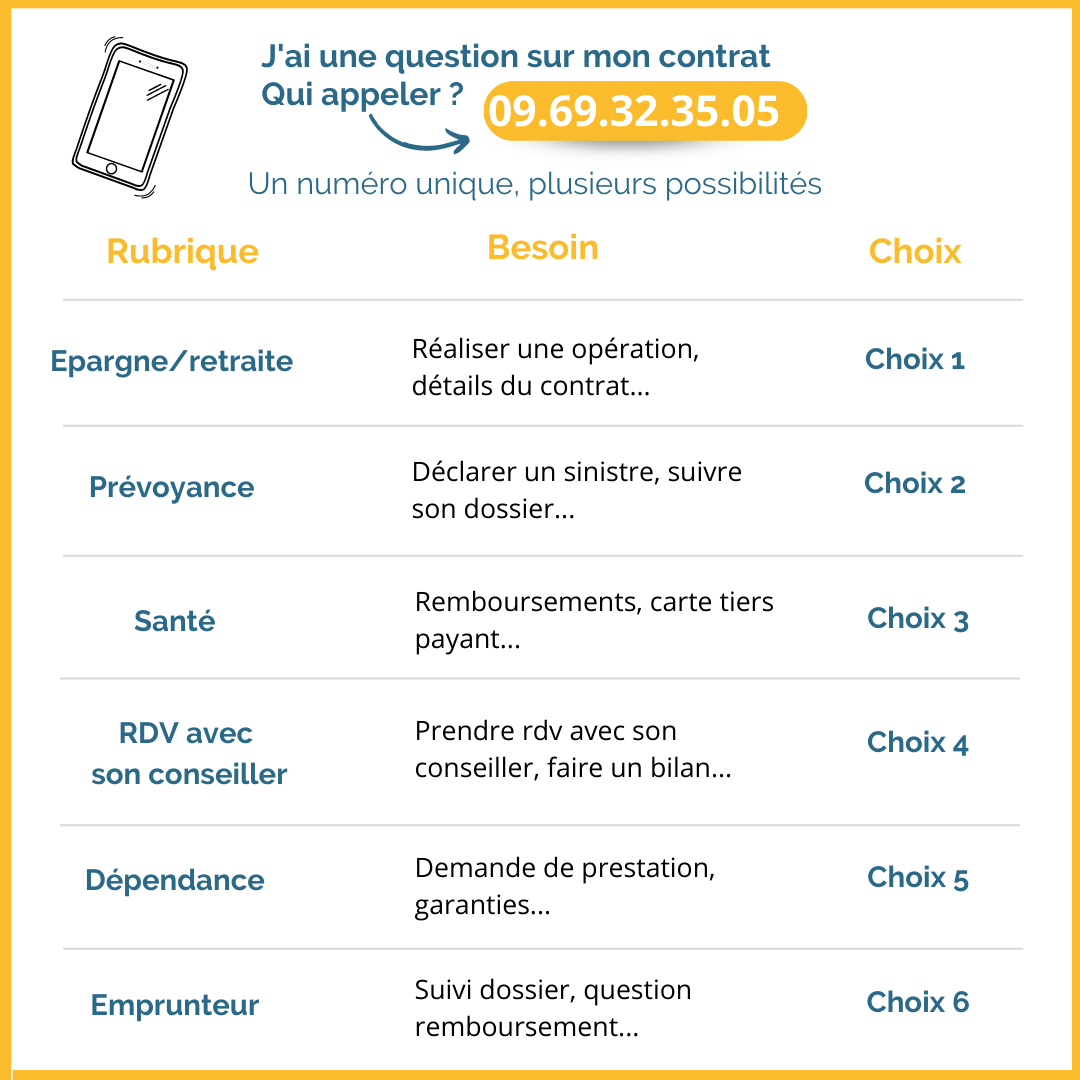 J'ai une question sur mon contrat
Qui appeler ? 09.69.32.35.05

Un numéro unique, plusieurs possibilités

| Rubrique | Besoin | Choix |
|---|---|---|
| Epargne/retraite | Réaliser une opération, détails du contrat... | Choix 1 |
| Prévoyance | Déclarer un sinistre, suivre son dossier... | Choix 2 |
| Santé | Remboursements, carte tiers payant... | Choix 3 |
| RDV avec son conseiller | Prendre rdv avec son conseiller, faire un bilan... | Choix 4 |
| Dépendance | Demande de prestation, garanties... | Choix 5 |
| Emprunteur | Suivi dossier, question remboursement... | Choix 6 |